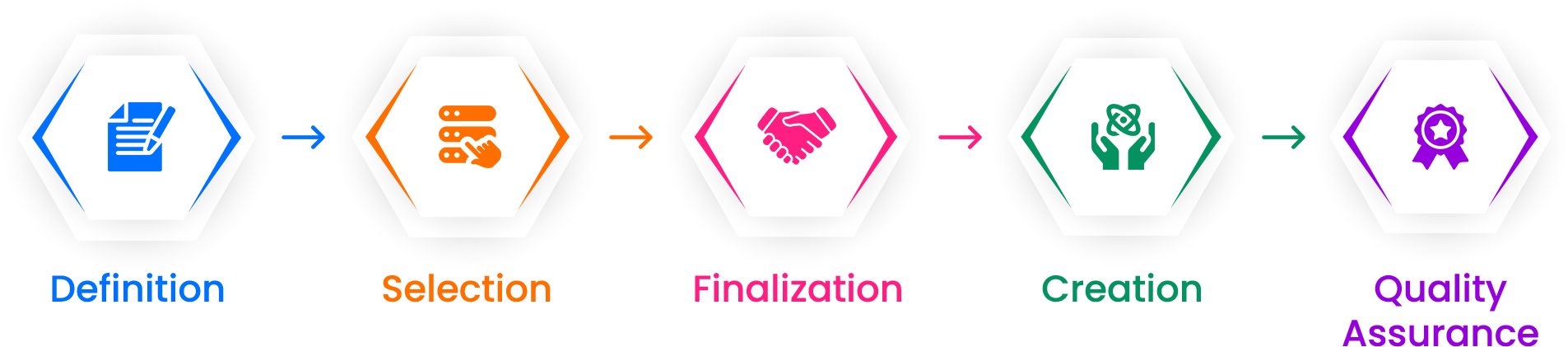 Definition

Selection

Finalization

Creation

Quality Assurance